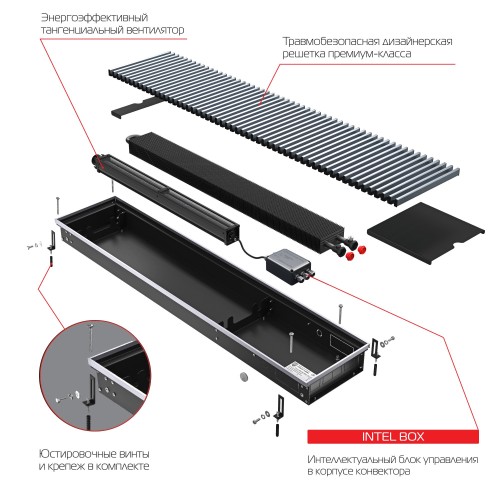 Энергоэффективный тангенциальный вентилятор

Травмобезопасная дизайнерская решетка премиум-класса

Юстировочные винты и крепеж в комплекте

INTEL BOX

Интеллектуальный блок управления в корпусе конвектора